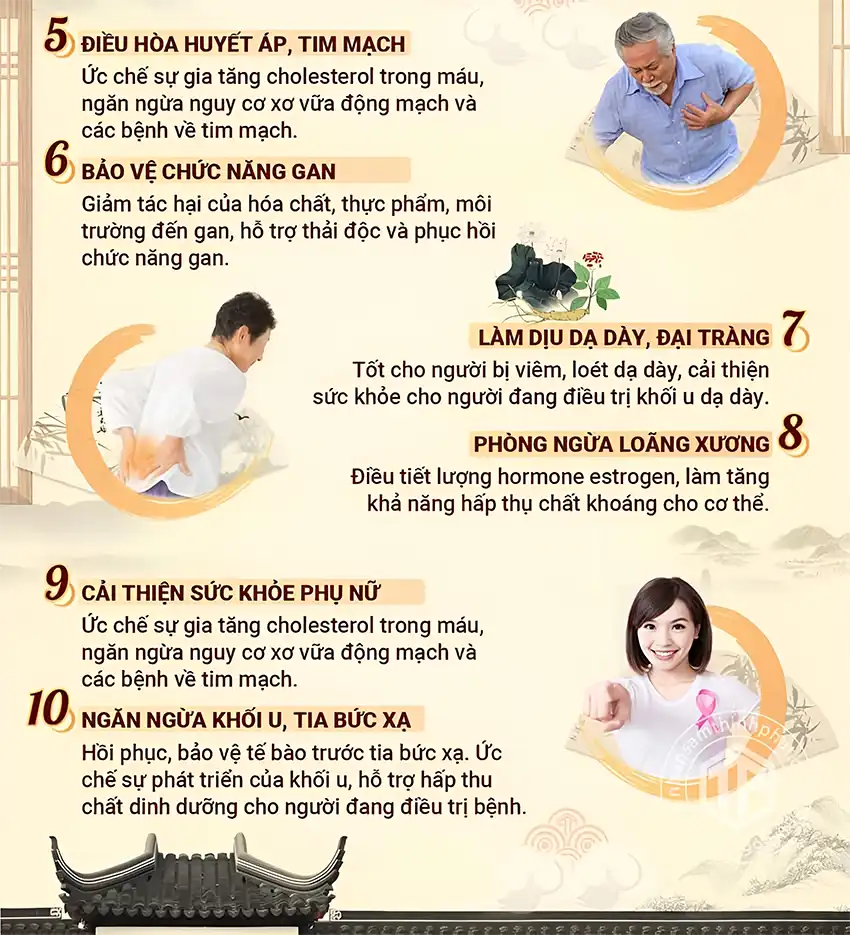 5 ĐIỀU HÒA HUYẾT ÁP, TIM MẠCH

Ức chế sự gia tăng cholesterol trong máu, ngăn ngừa nguy cơ xơ vữa động mạch và các bệnh về tim mạch.

6 BẢO VỆ CHỨC NĂNG GAN

Giảm tác hại của hóa chất, thực phẩm, môi trường đến gan, hỗ trợ thải độc và phục hồi chức năng gan.

LÀM DỊU DẠ DÀY, ĐẠI TRÀNG 7

Tốt cho người bị viêm, loét dạ dày, cải thiện sức khỏe cho người đang điều trị khối u dạ dày.

PHÒNG NGỪA LOÃNG XƯƠNG 8

Điều tiết lượng hormone estrogen, làm tăng khả năng hấp thụ chất khoáng cho cơ thể.

9 CẢI THIỆN SỨC KHỎE PHỤ NỮ

Ức chế sự gia tăng cholesterol trong máu, ngăn ngừa nguy cơ xơ vữa động mạch và các bệnh về tim mạch.

10 NGĂN NGỪA KHỐI U, TIA BỨC XẠ

Hồi phục, bảo vệ tế bào trước tia bức xạ. Ức chế sự phát triển của khối u, hỗ trợ hấp thu chất dinh dưỡng cho người đang điều trị bệnh.